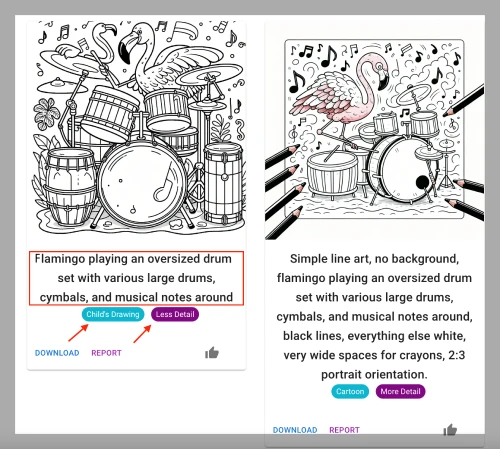 Flamingo playing an oversized drum set with various large drums, cymbals, and musical notes around

Child's Drawing Less Detail

DOWNLOAD REPORT

Simple line art, no background, flamingo playing an oversized drum set with various large drums, cymbals, and musical notes around, black lines, everything else white, very wide spaces for crayons, 2:3 portrait orientation.

Cartoon More Detail

DOWNLOAD REPORT